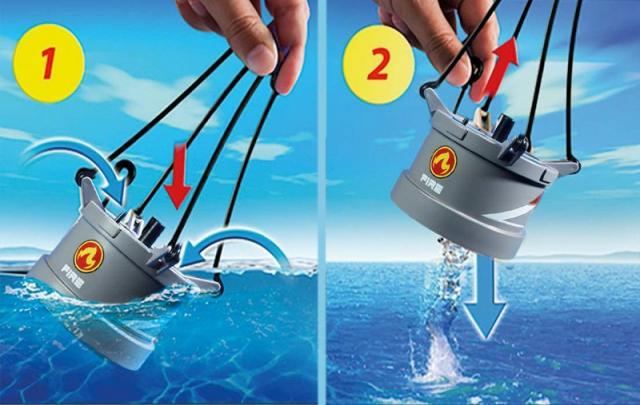 1

FIRE

2

FIRE